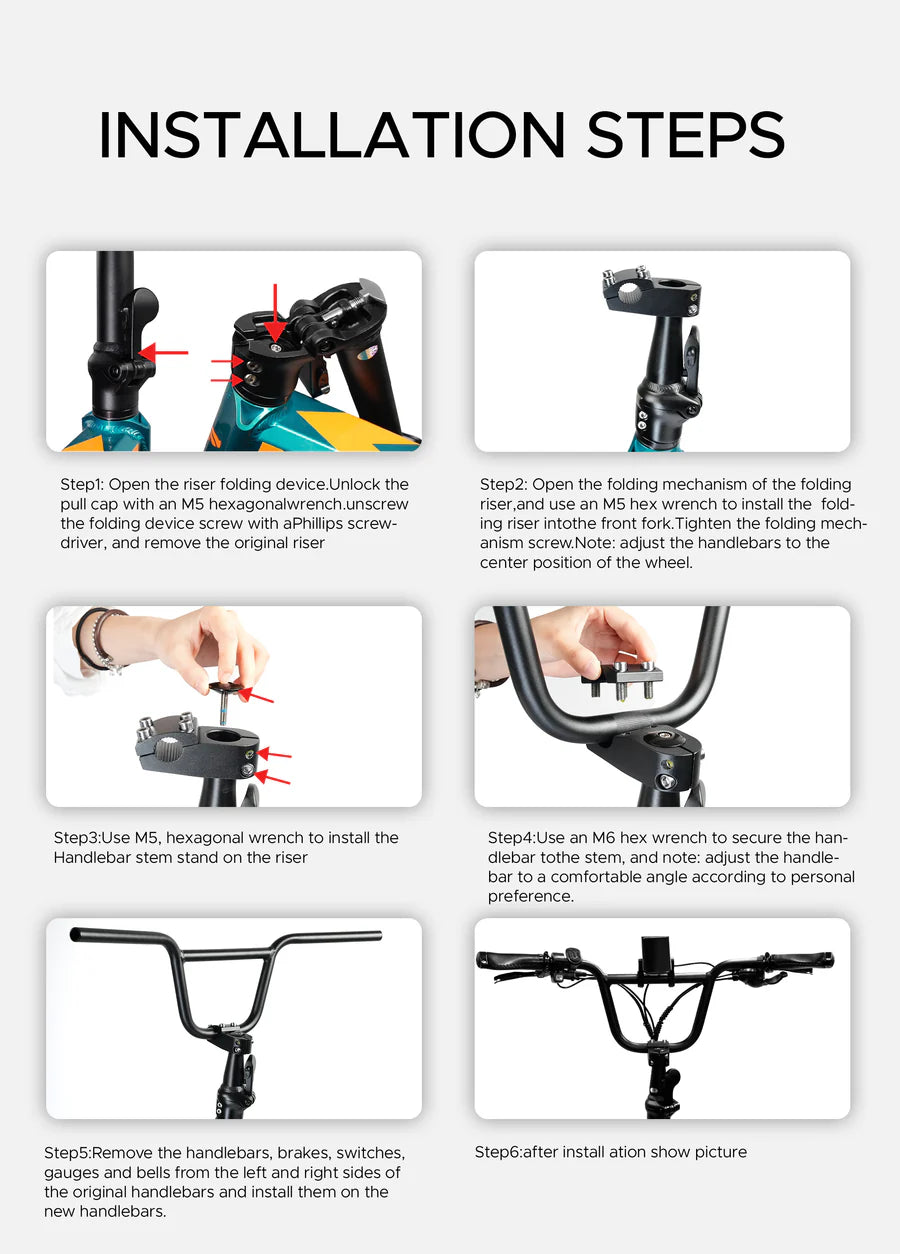 INSTALLATION STEPS

Step1: Open the riser folding device.Unlock the pull cap with an M5 hexagonalwrench.unscrew the folding device screw with aPhillips screwdriver, and remove the original riser

Step2: Open the folding mechanism of the folding riser,and use an M5 hex wrench to install the folding riser intothe front fork.Tighten the folding mechanism screw.Note: adjust the handlebars to the center position of the wheel.

Step3:Use M5, hexagonal wrench to install the Handlebar stem stand on the riser

Step4:Use an M6 hex wrench to secure the handlebar tothe stem, and note: adjust the handlebar to a comfortable angle according to personal preference.

Step5:Remove the handlebars, brakes, switches, gauges and bells from the left and right sides of the original handlebars and install them on the new handlebars.

Step6:after install ation show picture